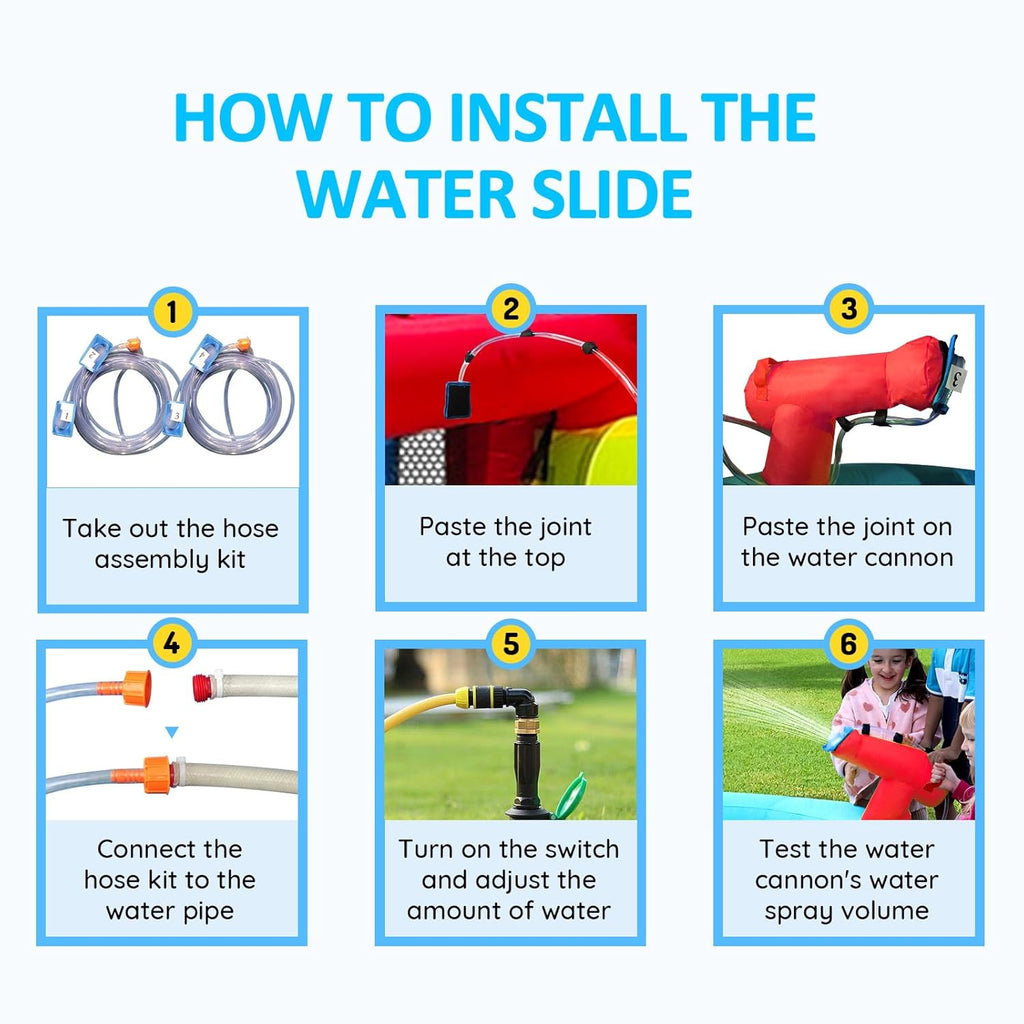 HOW TO INSTALL THE WATER SLIDE

1

Take out the hose assembly kit

2

Paste the joint at the top

3

Paste the joint on the water cannon

4

Connect the hose kit to the water pipe

5

Turn on the switch and adjust the amount of water

6

Test the water cannon's water spray volume